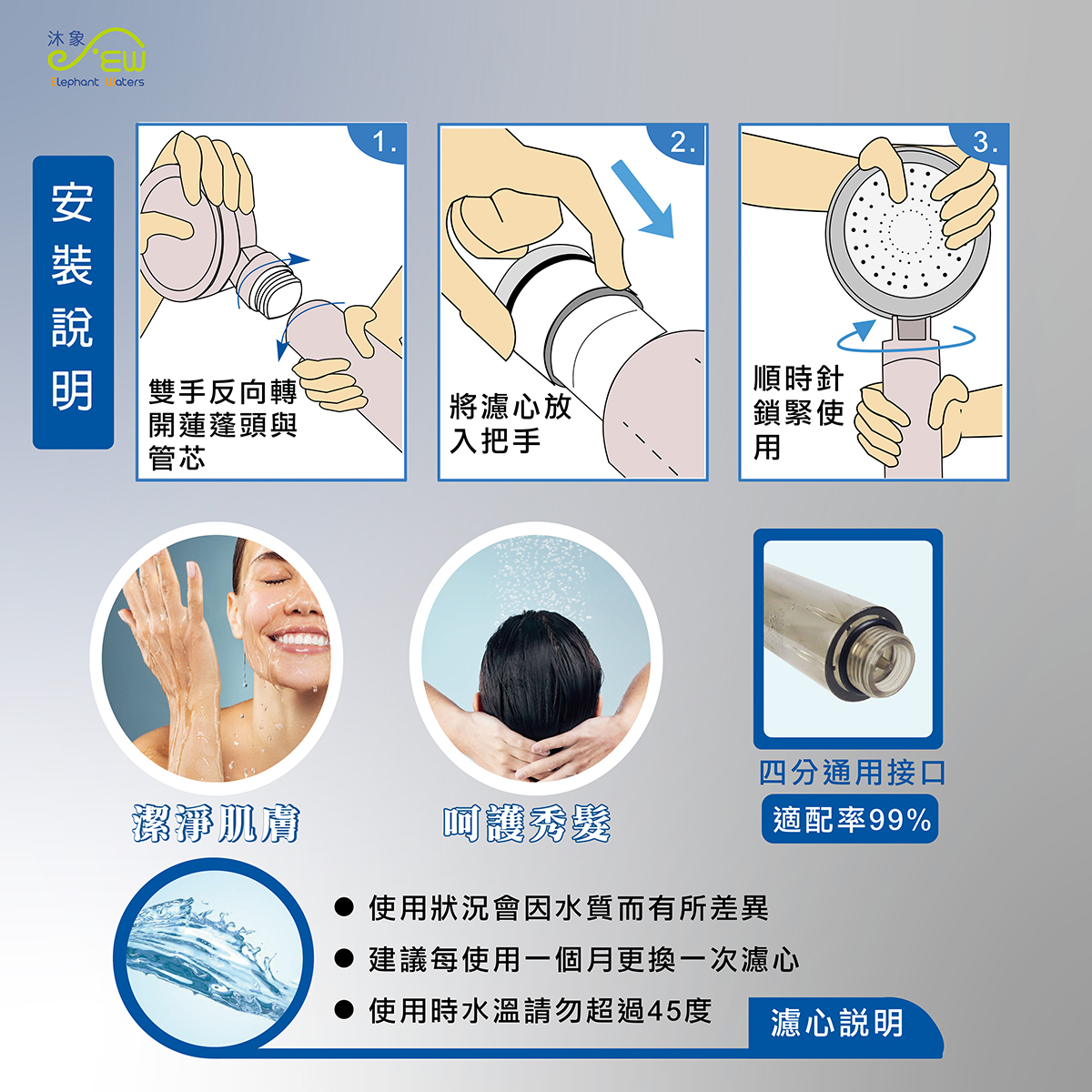 沐象
EW
Elephant Waters

安裝說明

1.
雙手反向轉開蓮蓬頭與管芯

2.
將濾心放入把手

3.
順時針鎖緊使用

潔淨肌膚

呵護秀髮

四分通用接口
適配率99%

● 使用狀況會因水質而有所差異
● 建議每使用一個月更換一次濾心
● 使用時水溫請勿超過45度

濾心說明