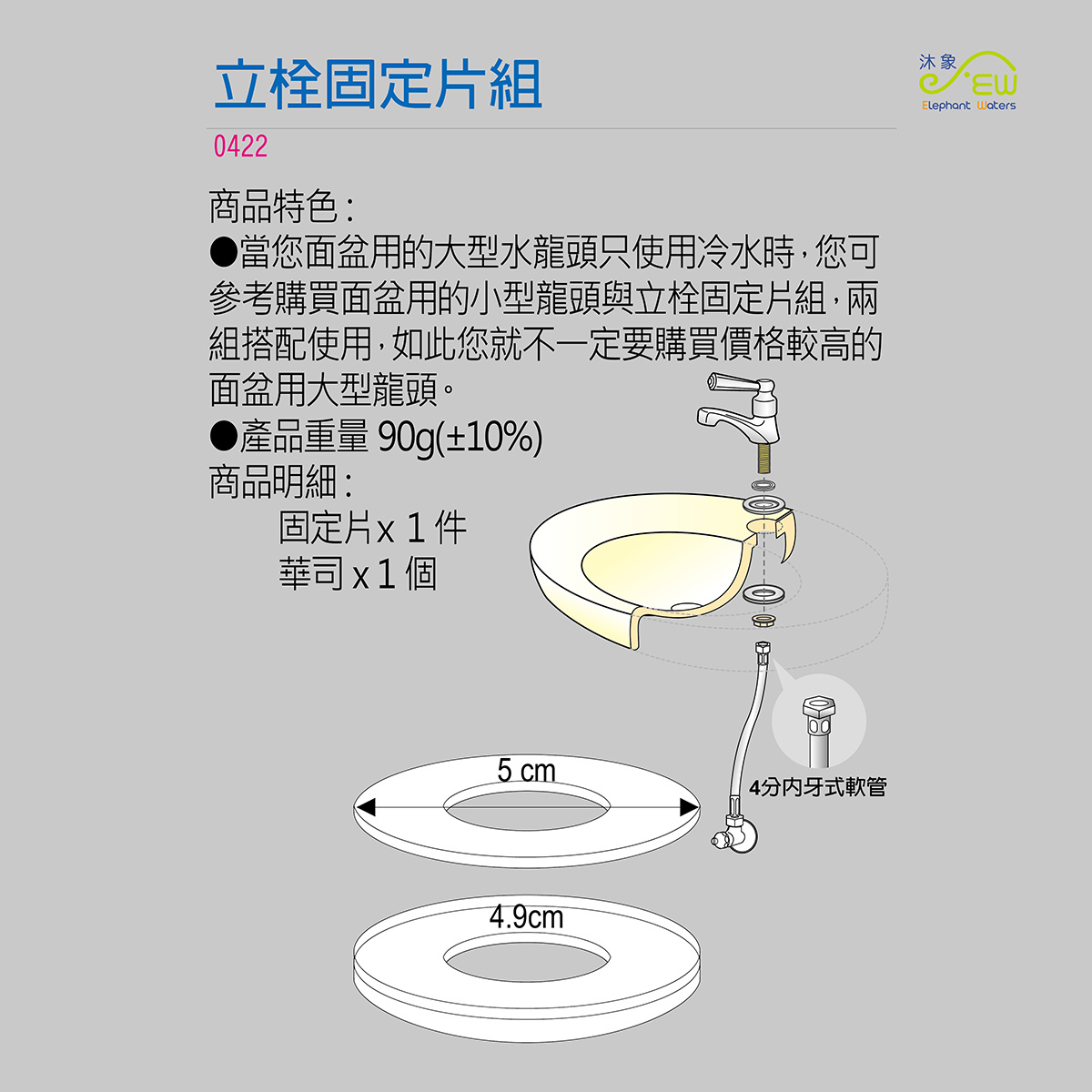 立栓固定片組

沐象 EW Elephant Waters

0422

商品特色：
●當您面盆用的大型水龍頭只使用冷水時，您可參考購買面盆用的小型龍頭與立栓固定片組，兩組搭配使用，如此您就不一定要購買價格較高的面盆用大型龍頭。
●產品重量 90g(±10%)
商品明細：
固定片x 1 件
華司 x 1 個

4分內牙式軟管

5 cm

4.9cm