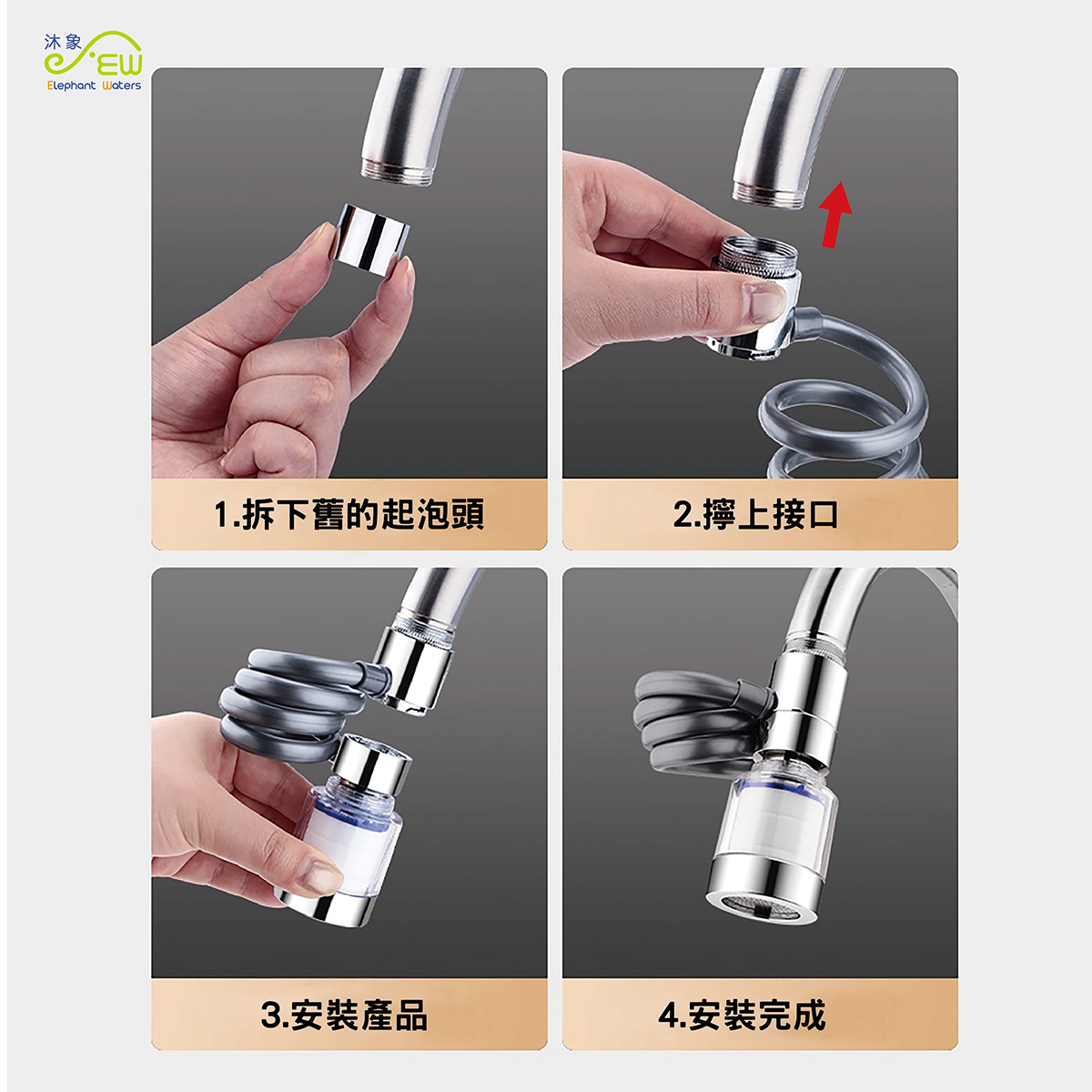 沐象
EW
Elephant Waters

1.拆下舊的起泡頭

2.擰上接口

3.安裝產品

4.安裝完成